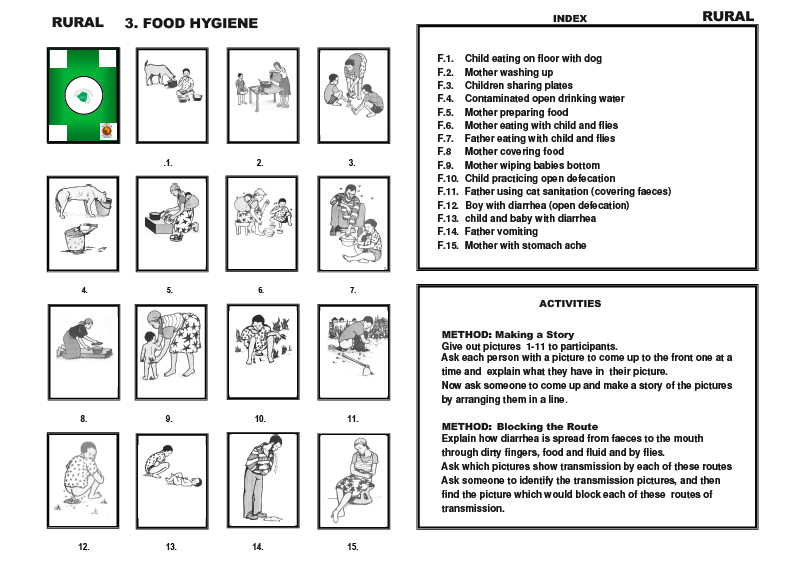 RURAL 3. FOOD HYGIENE

.1.

2.

3.

4.

5.

6.

7.

8.

9.

10.

11.

12.

13.

14.

15.

INDEX

RURAL

F.1. Child eating on floor with dog
F.2. Mother washing up
F.3. Children sharing plates
F.4. Contaminated open drinking water
F.5. Mother preparing food
F.6. Mother eating with child and flies
F.7. Father eating with child and flies
F.8 Mother covering food
F.9. Mother wiping babies bottom
F.10. Child practicing open defecation
F.11. Father using cat sanitation (covering faeces)
F.12. Boy with diarrhea (open defecation)
F.13. child and baby with diarrhea
F.14. Father vomiting
F.15. Mother with stomach ache

ACTIVITIES

METHOD: Making a Story
Give out pictures 1-11 to participants.
Ask each person with a picture to come up to the front one at a time and explain what they have in their picture.
Now ask someone to come up and make a story of the pictures by arranging them in a line.

METHOD: Blocking the Route
Explain how diarrhea is spread from faeces to the mouth through dirty fingers, food and fluid and by flies.
Ask which pictures show transmission by each of these routes
Ask someone to identify the transmission pictures, and then find the picture which would block each of these routes of transmission.