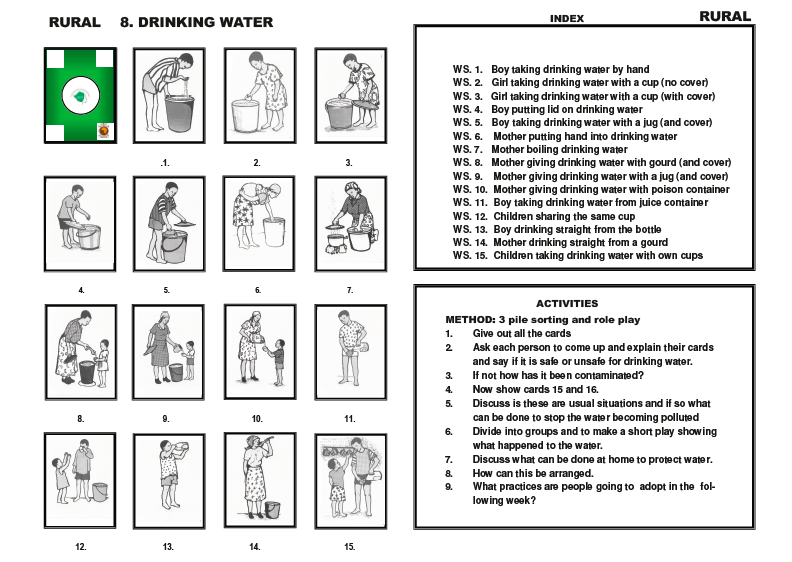 RURAL 8. DRINKING WATER

.1. 2. 3.

4. 5. 6. 7.

8. 9. 10. 11.

12. 13. 14. 15.

INDEX RURAL

WS. 1. Boy taking drinking water by hand
WS. 2. Girl taking drinking water with a cup (no cover)
WS. 3. Girl taking drinking water with a cup (with cover)
WS. 4. Boy putting lid on drinking water
WS. 5. Boy taking drinking water with a jug (and cover)
WS. 6. Mother putting hand into drinking water
WS. 7. Mother boiling drinking water
WS. 8. Mother giving drinking water with gourd (and cover)
WS. 9. Mother giving drinking water with a jug (and cover)
WS. 10. Mother giving drinking water with poison container
WS. 11. Boy taking drinking water from juice container
WS. 12. Children sharing the same cup
WS. 13. Boy drinking straight from the bottle
WS. 14. Mother drinking straight from a gourd
WS. 15. Children taking drinking water with own cups

ACTIVITIES

METHOD: 3 pile sorting and role play
1. Give out all the cards
2. Ask each person to come up and explain their cards and say if it is safe or unsafe for drinking water.
3. If not how has it been contaminated?
4. Now show cards 15 and 16.
5. Discuss is these are usual situations and if so what can be done to stop the water becoming polluted
6. Divide into groups and to make a short play showing what happened to the water.
7. Discuss what can be done at home to protect water.
8. How can this be arranged.
9. What practices are people going to adopt in the following week?